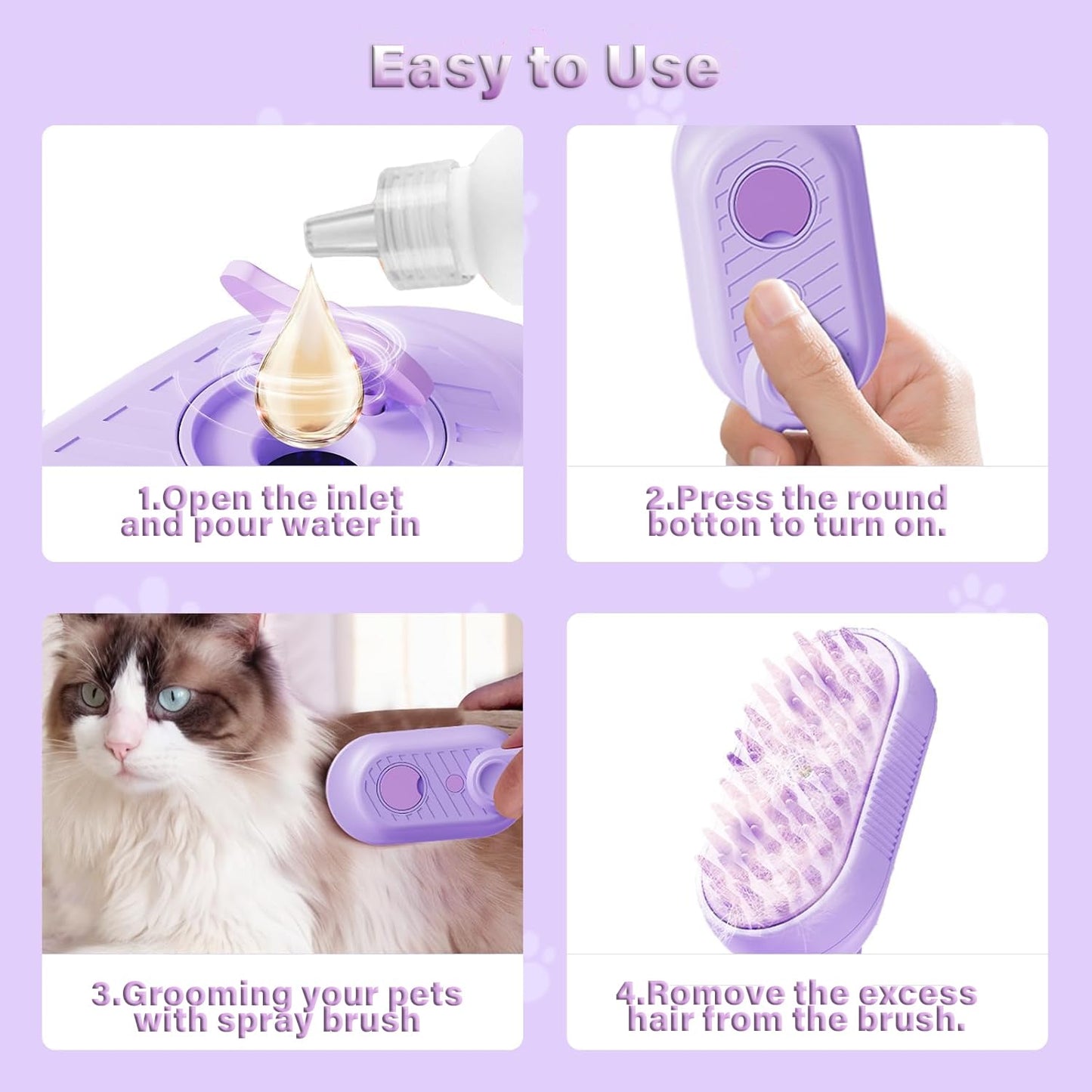 Easy to Use

1.Open the inlet and pour water in

2.Press the round botton to turn on.

3.Grooming your pets with spray brush

4.Romove the excess hair from the brush.