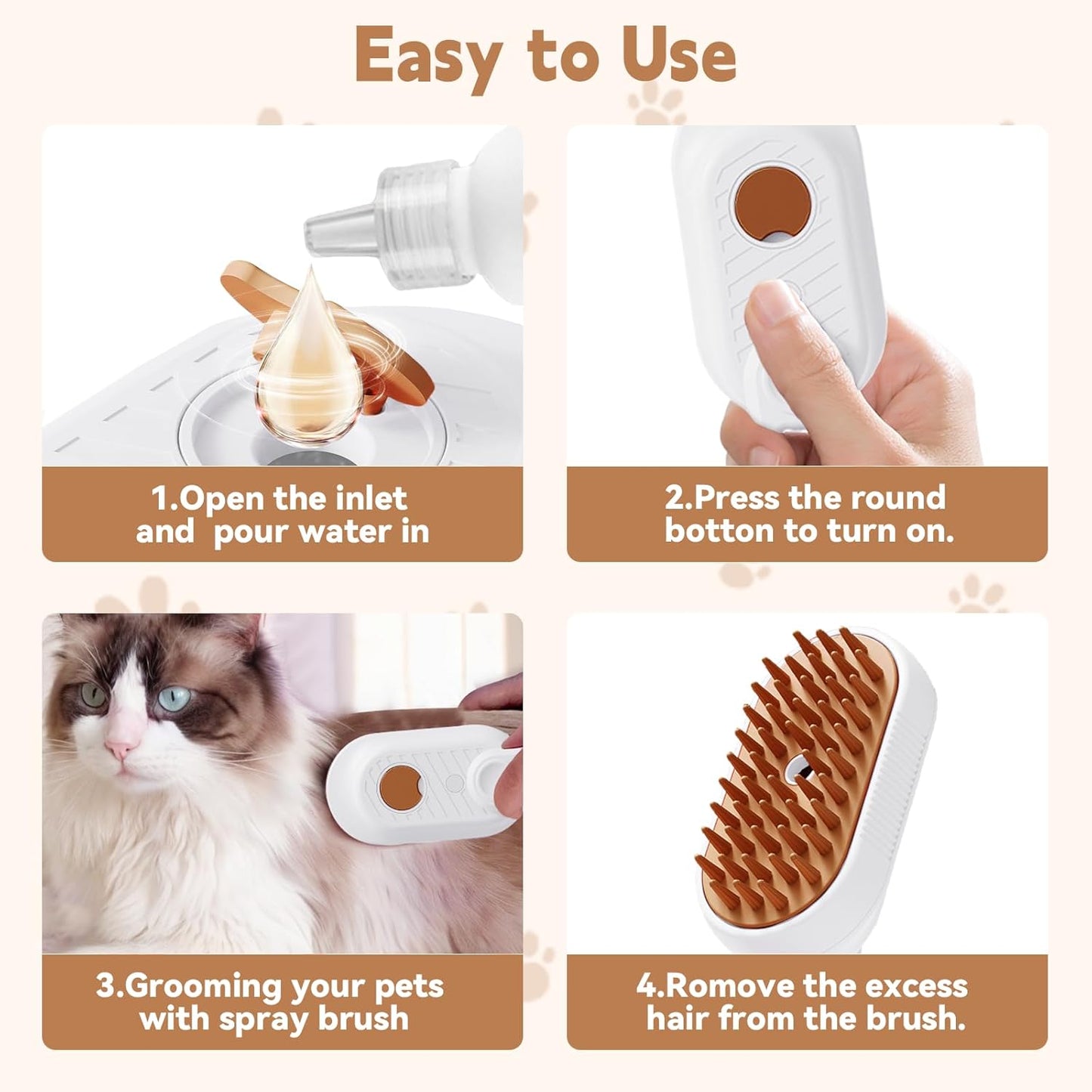 Easy to Use

1.Open the inlet and pour water in

2.Press the round botton to turn on.

3.Grooming your pets with spray brush

4.Romove the excess hair from the brush.